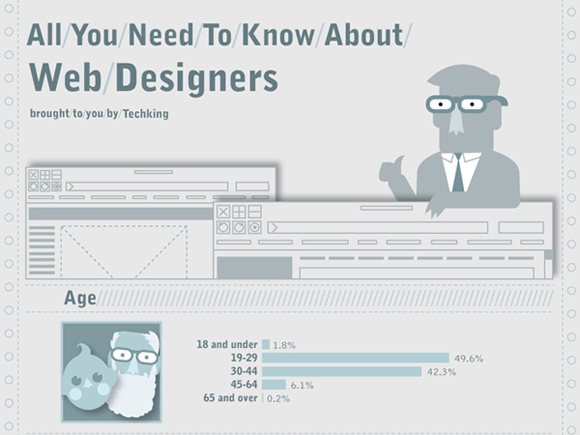 All/You/Need/To/Know/About/
Web/Designers

brought/to/you/by/Techking

Age

18 and under 1.8%
19-29 49.6%
30-44 42.3%
45-64 6.1%
65 and over 0.2%